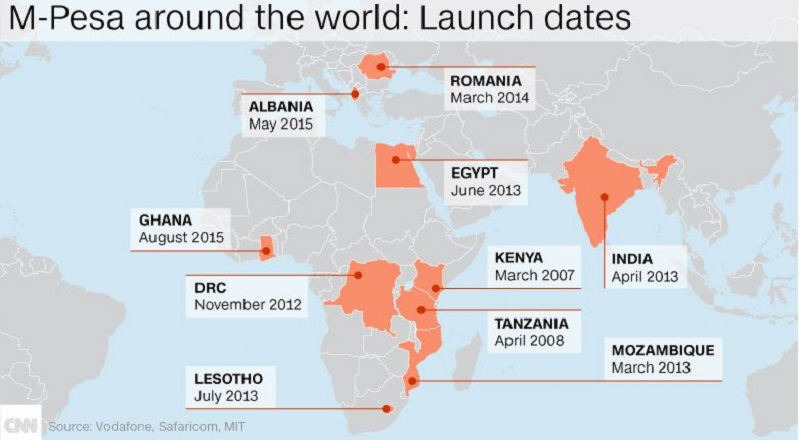 M-Pesa around the world: Launch dates

ROMANIA
March 2014

ALBANIA
May 2015

EGYPT
June 2013

GHANA
August 2015

KENYA
March 2007

INDIA
April 2013

DRC
November 2012

TANZANIA
April 2008

MOZAMBIQUE
March 2013

LESOTHO
July 2013

CNN Source: Vodafone, Safaricom, MIT